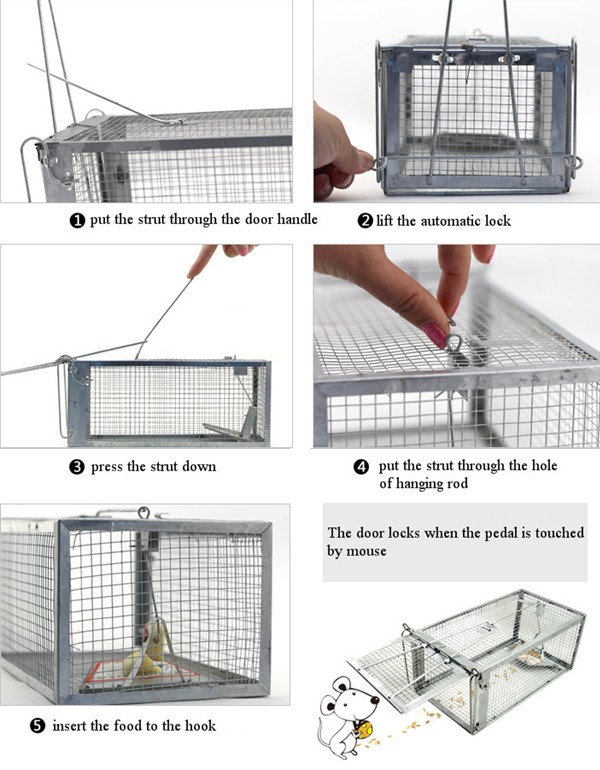 ❶ put the strut through the door handle

❷ lift the automatic lock

❸ press the strut down

❹ put the strut through the hole of hanging rod

The door locks when the pedal is touched by mouse

❺ insert the food to the hook